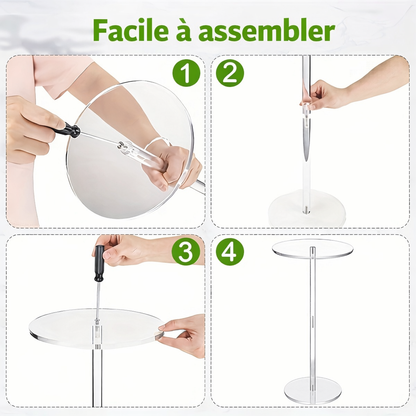 Facile à assembler

1

2

3

4